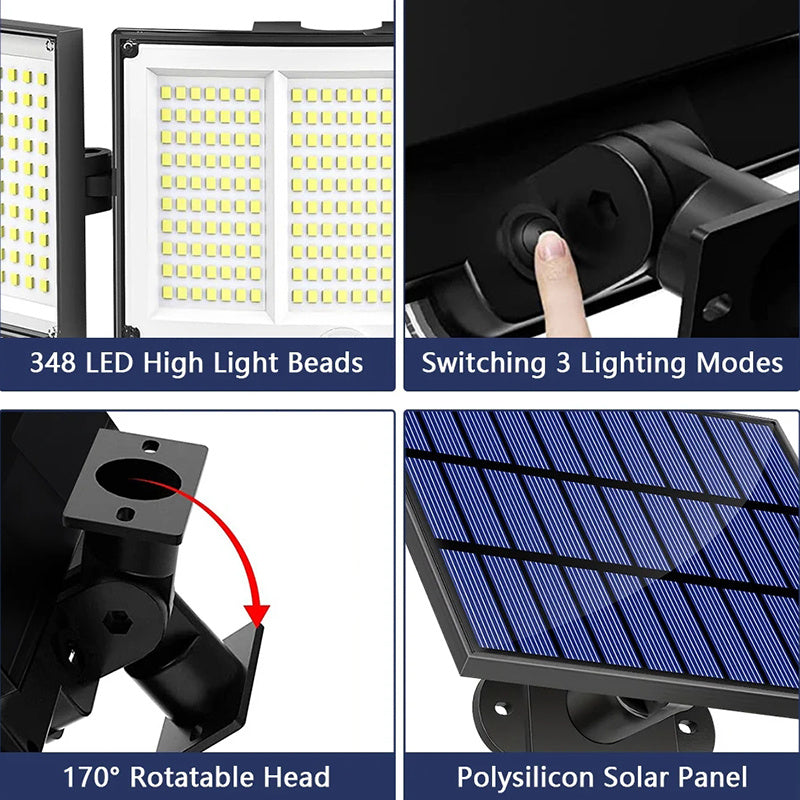 348 LED High Light Beads

Switching 3 Lighting Modes

170° Rotatable Head

Polysilicon Solar Panel