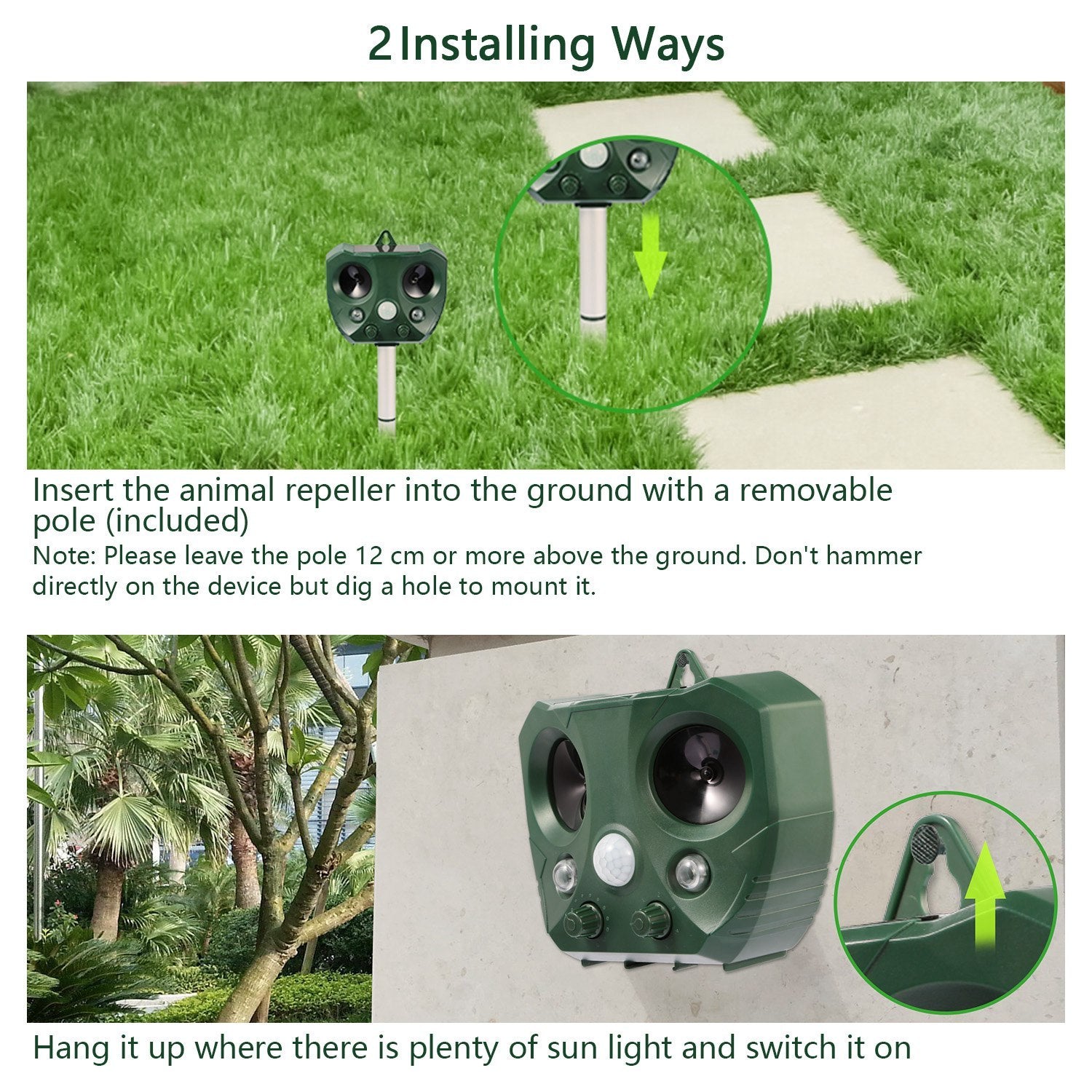 2 Installing Ways

Insert the animal repeller into the ground with a removable pole (included)

Note: Please leave the pole 12 cm or more above the ground. Don't hammer directly on the device but dig a hole to mount it.

Hang it up where there is plenty of sun light and switch it on